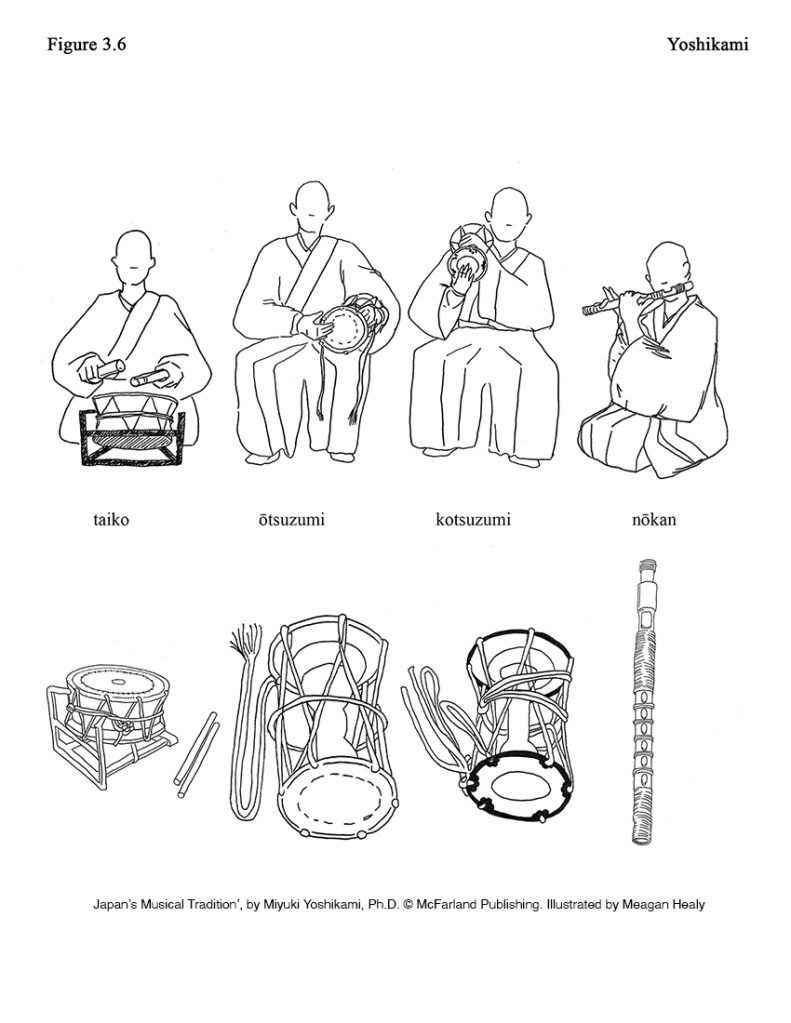 Figure 3.6

Yoshikami

taiko

ōtsuzumi

kotsuzumi

nōkan

Japan's Musical Tradition', by Miyuki Yoshikami, Ph.D. © McFarland Publishing. Illustrated by Meagan Healy