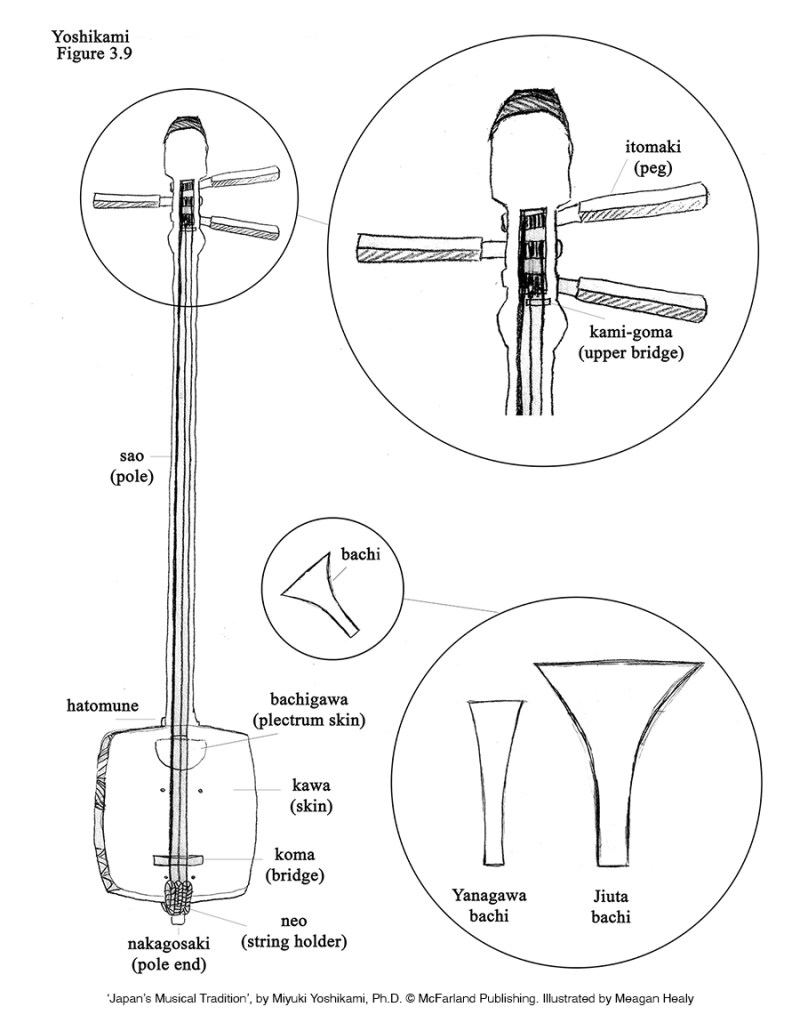 Yoshikami
Figure 3.9

itomaki
(peg)

kami-goma
(upper bridge)

sao
(pole)

bachi

hatomune

bachigawa
(plectrum skin)

kawa
(skin)

koma
(bridge)

neo
(string holder)

nakagosaki
(pole end)

Yanagawa
bachi

Jiuta
bachi

'Japan's Musical Tradition', by Miyuki Yoshikami, Ph.D. © McFarland Publishing. Illustrated by Meagan Healy